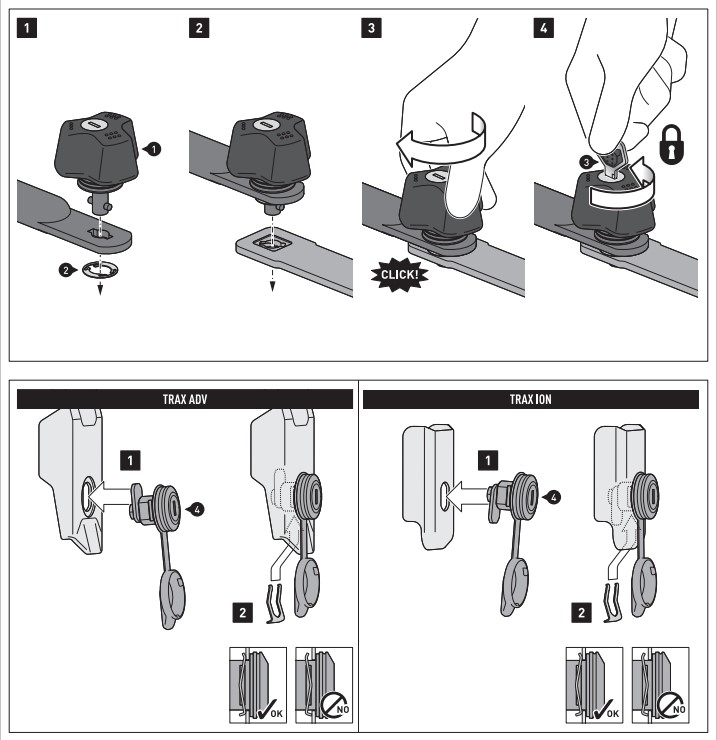 1

1

2

2

3

CLICK!

4

3

TRAX ADV

1

4

2

OK

NO

TRAX ION

1

4

2

OK

NO